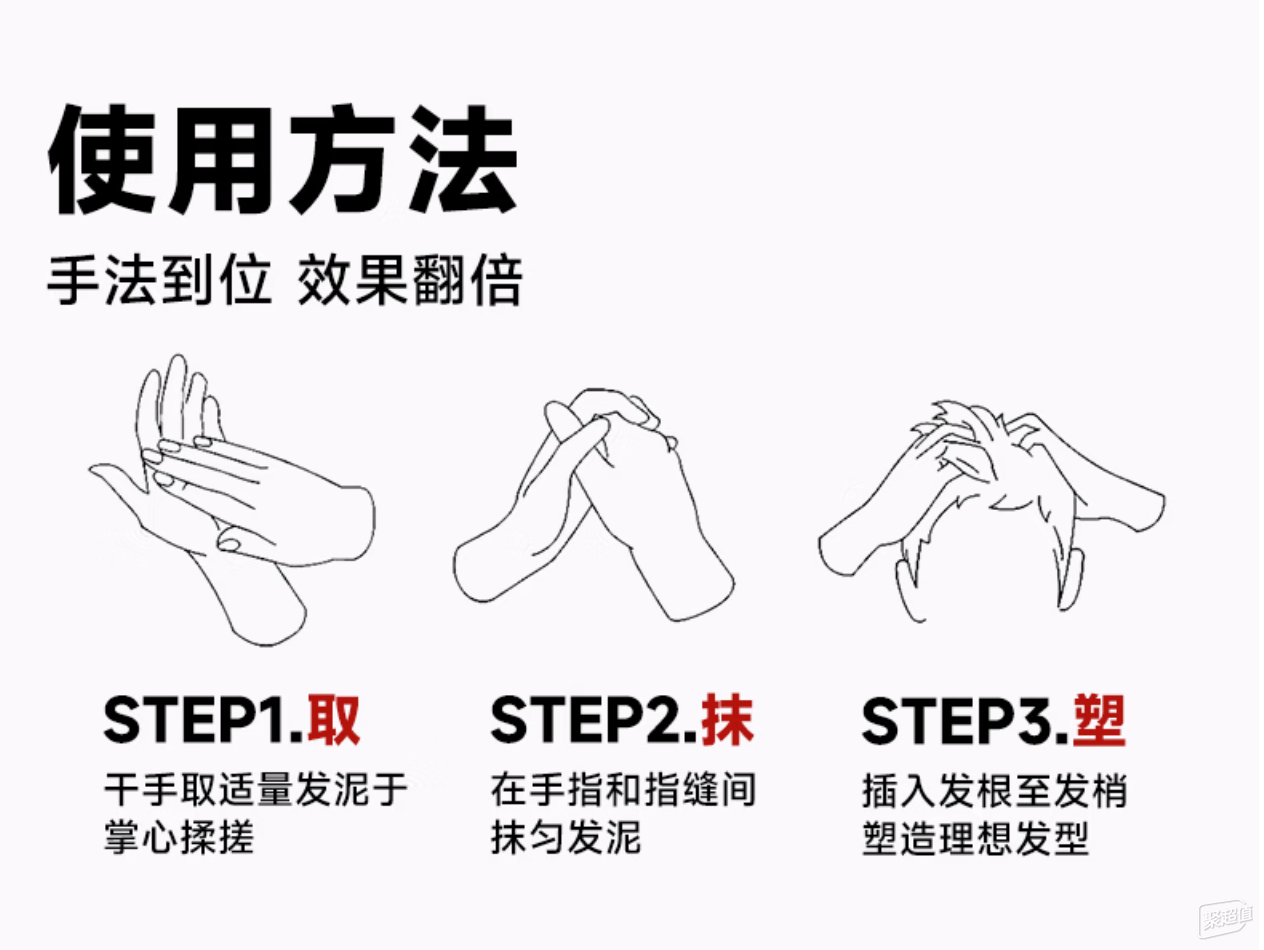 使用方法

手法到位 效果翻倍

STEP1.取
干手取适量发泥于掌心揉搓

STEP2.抹
在手指和指缝间抹匀发泥

STEP3.塑
插入发根至发梢塑造理想发型

聚超值