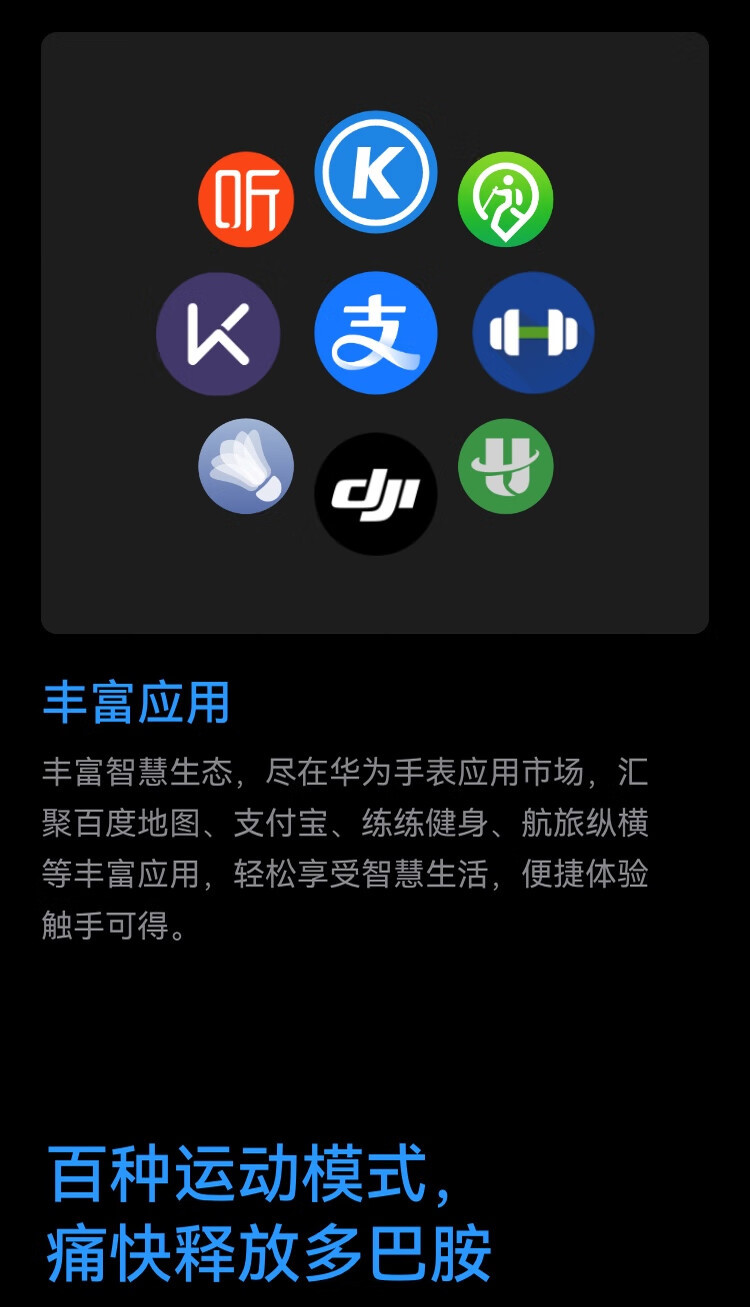 听

K

K

支

dji

丰富应用

丰富智慧生态，尽在华为手表应用市场，汇聚百度地图、支付宝、练练健身、航旅纵横等丰富应用，轻松享受智慧生活，便捷体验触手可得。

百种运动模式，
痛快释放多巴胺