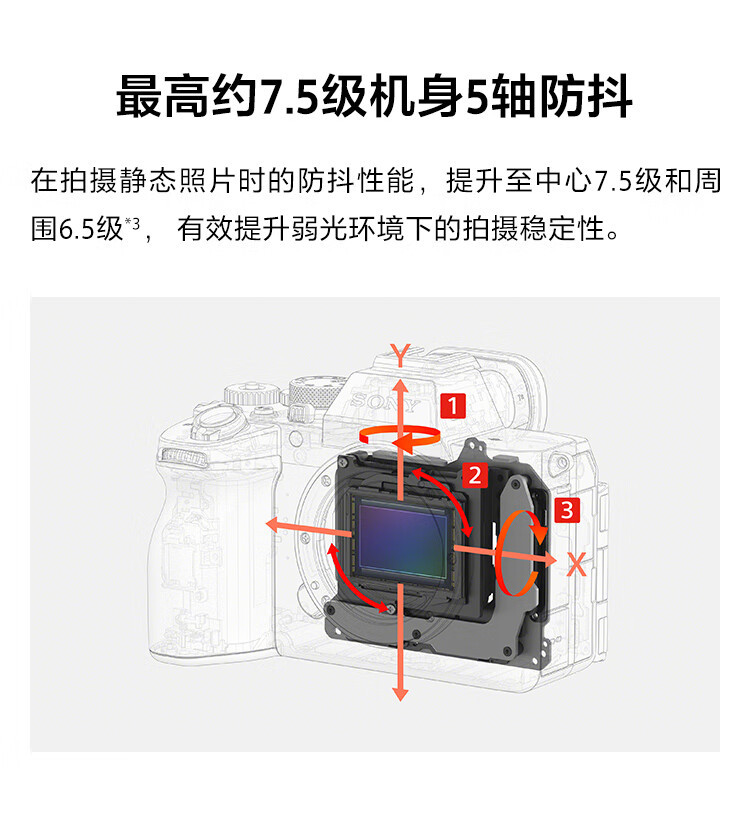 最高约7.5级机身5轴防抖

在拍摄静态照片时的防抖性能，提升至中心7.5级和周围6.5级$^{*3}$，有效提升弱光环境下的拍摄稳定性。

Y
SONY
1
2
3
X